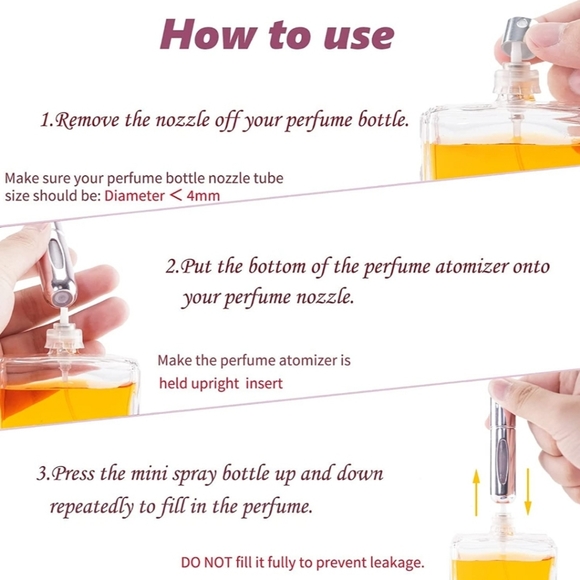 How to use

1.Remove the nozzle off your perfume bottle.

Make sure your perfume bottle nozzle tube size should be: Diameter ＜ 4mm

2.Put the bottom of the perfume atomizer onto your perfume nozzle.

Make the perfume atomizer is held upright insert

3.Press the mini spray bottle up and down repeatedly to fill in the perfume.

DO NOT fill it fully to prevent leakage.